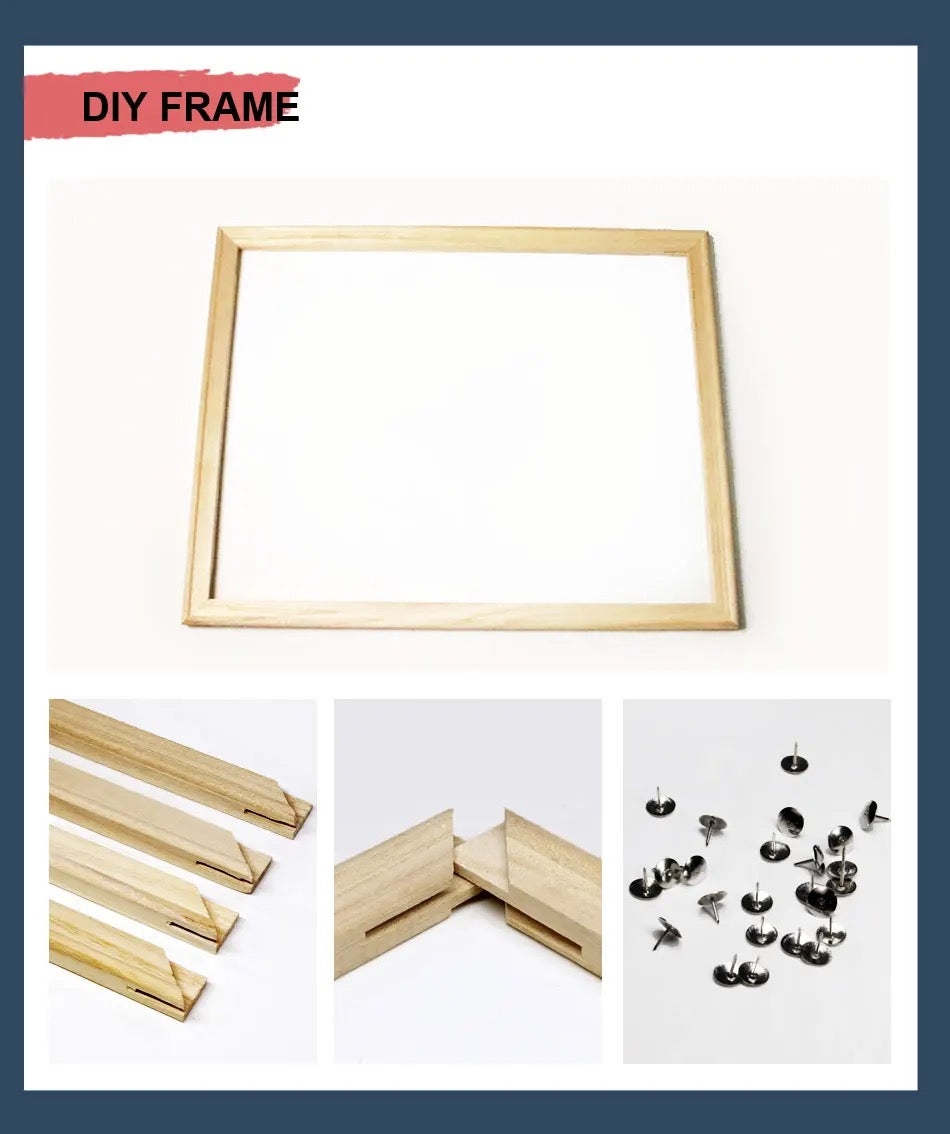 DIY FRAME