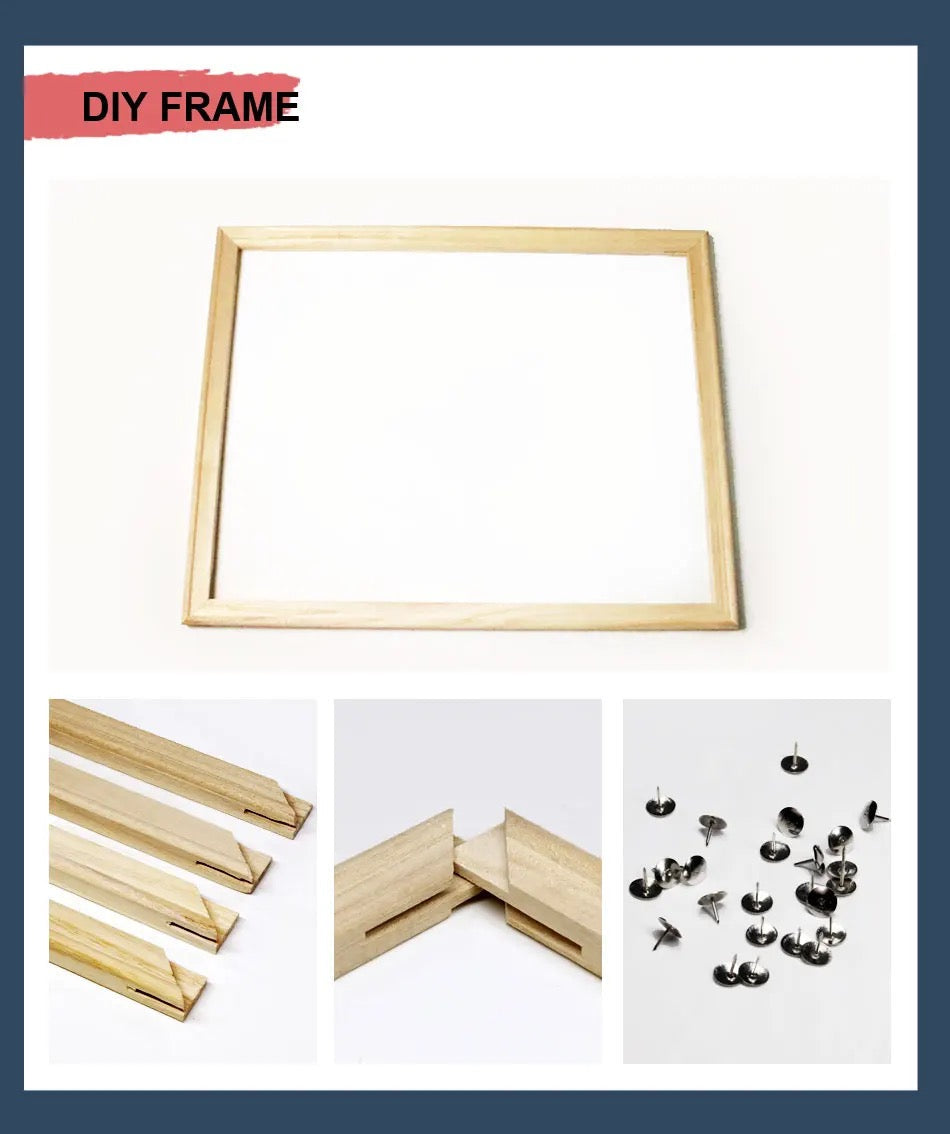 DIY FRAME