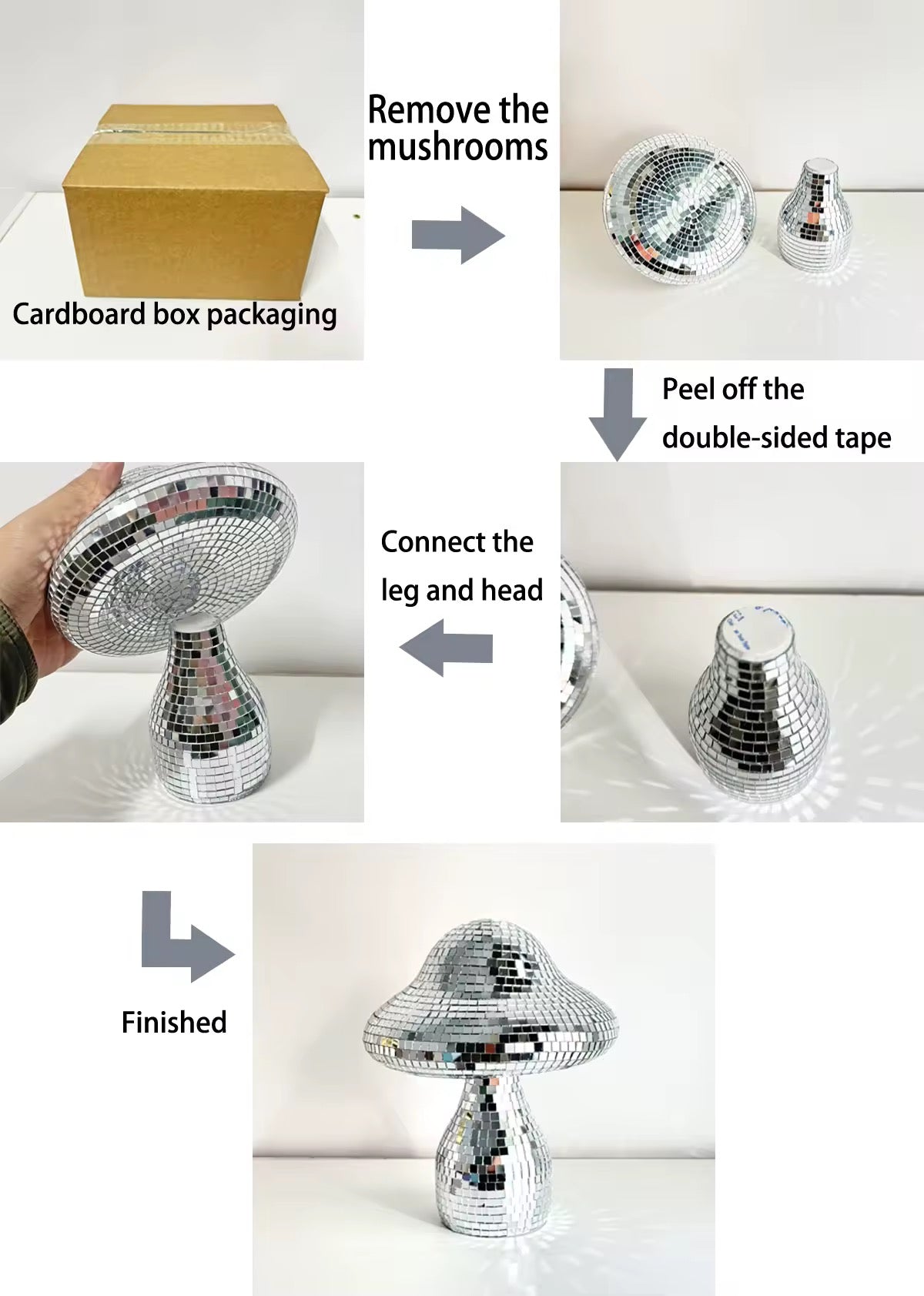 Cardboard box packaging

Remove the mushrooms

Peel off the double-sided tape

Connect the leg and head

Finished